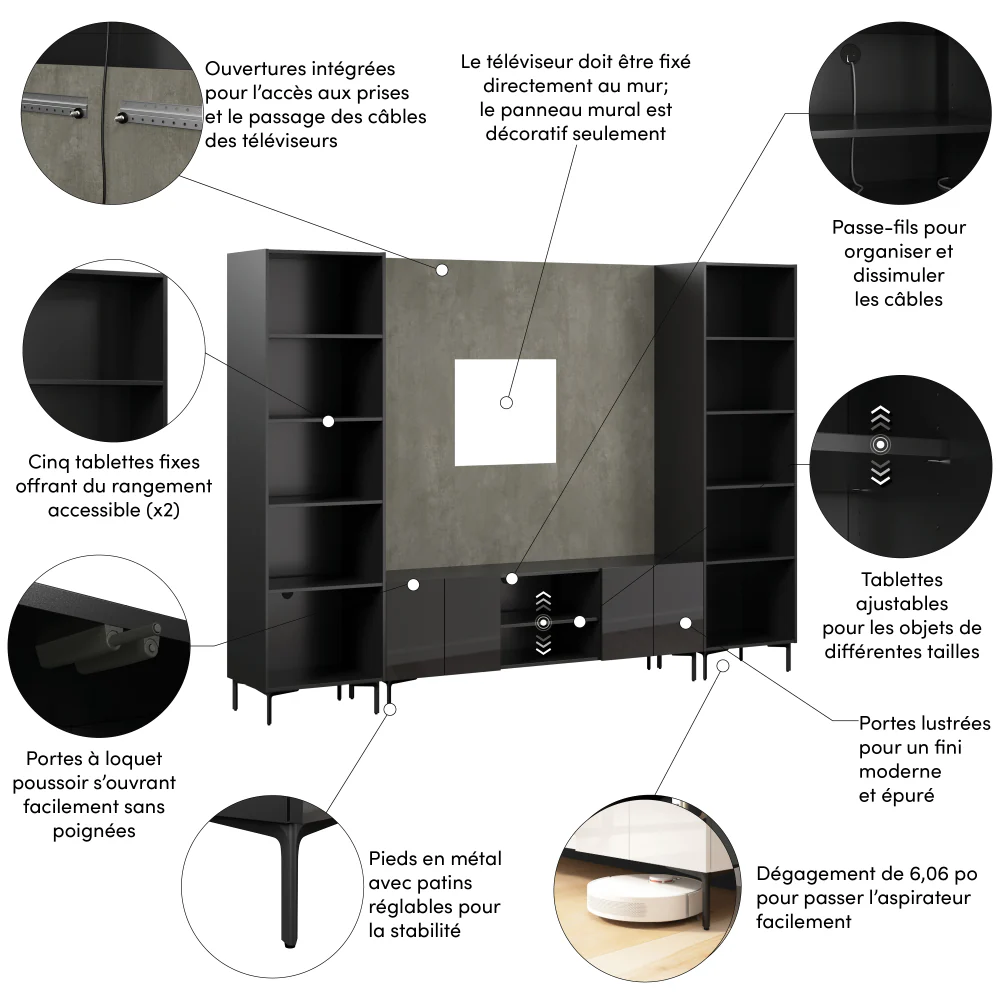 Ouvertures intégrées pour l'accès aux prises et le passage des câbles des téléviseurs

Le téléviseur doit être fixé directement au mur; le panneau mural est décoratif seulement

Passe-fils pour organiser et dissimuler les câbles

Cinq tablettes fixes offrant du rangement accessible (x2)

Tablettes ajustables pour les objets de différentes tailles

Portes à loquet poussoir s'ouvrant facilement sans poignées

Portes lustrées pour un fini moderne et épuré

Pieds en métal avec patins réglables pour la stabilité

Dégagement de 6,06 po pour passer l'aspirateur facilement