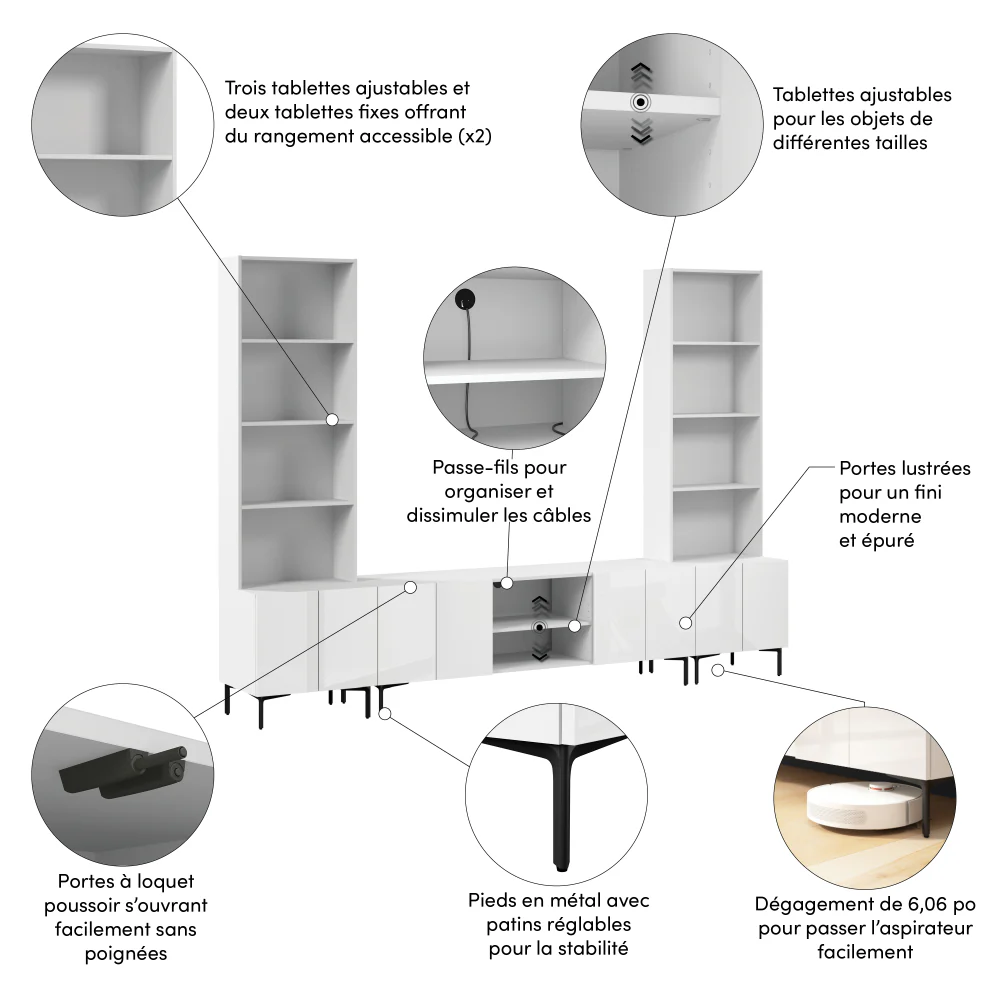 Trois tablettes ajustables et deux tablettes fixes offrant du rangement accessible (x2)

Tablettes ajustables pour les objets de différentes tailles

Passe-fils pour organiser et dissimuler les câbles

Portes lustrées pour un fini moderne et épuré

Portes à loquet poussoir s'ouvrant facilement sans poignées

Pieds en métal avec patins réglables pour la stabilité

Dégagement de 6,06 po pour passer l'aspirateur facilement